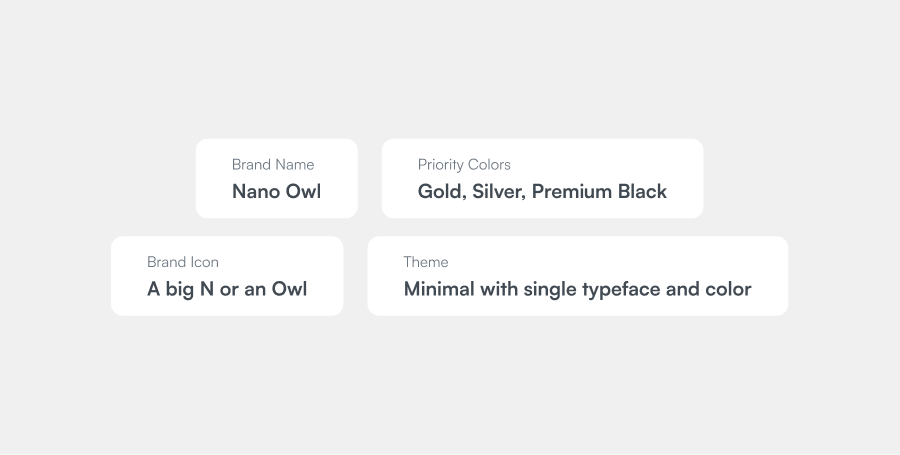 Brand Name
Nano Owl

Priority Colors
Gold, Silver, Premium Black

Brand Icon
A big N or an Owl

Theme
Minimal with single typeface and color